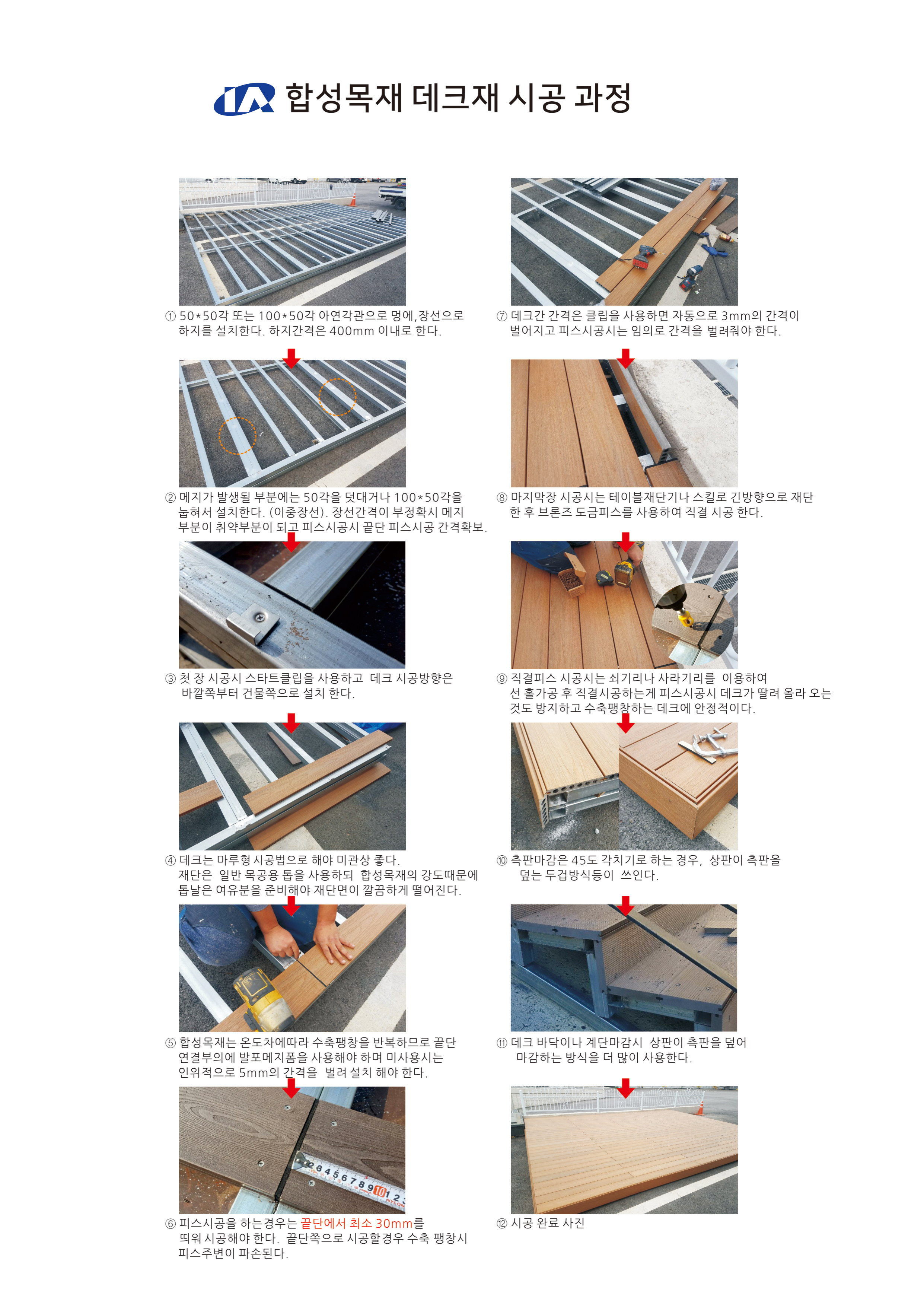 합성목재 데크재 시공 과정

① 50*50각 또는 100*50각 아연각관으로 멍에,장선으로 하지를 설치한다. 하지간격은 400mm 이내로 한다.

② 메지가 발생될 부분에는 50각을 덧대거나 100*50각을 눕혀서 설치한다. (이중장선). 장선간격이 부정확시 메지 부분이 취약부분이 되고 피스시공시 끝단 피스시공 간격확보.

③ 첫 장 시공시 스타트클립을 사용하고 데크 시공방향은 바깥쪽부터 건물쪽으로 설치 한다.

④ 데크는 마루형 시공법으로 해야 미관상 좋다. 재단은 일반 목공용 톱을 사용하되 합성목재의 강도때문에 톱날은 여유분을 준비해야 재단면이 깔끔하게 떨어진다.

⑤ 합성목재는 온도차에따라 수축팽창을 반복하므로 끝단 연결부의에 발포메지폼을 사용해야 하며 미사용시는 인위적으로 5mm의 간격을 벌려 설치 해야 한다.

⑥ 피스시공을 하는경우는 끝단에서 최소 30mm를 띄워 시공해야 한다. 끝단쪽으로 시공할경우 수축 팽창시 피스주변이 파손된다.

⑦ 데크간 간격은 클립을 사용하면 자동으로 3mm의 간격이 벌어지고 피스시공시는 임의로 간격을 벌려줘야 한다.

⑧ 마지막장 시공시는 테이블재단기나 스킬로 긴방향으로 재단 한 후 브론즈 도금피스를 사용하여 직결 시공 한다.

⑨ 직결피스 시공시는 쇠기리나 사라기리를 이용하여 선 홀가공 후 직결시공하는게 피스시공시 데크가 딸려 올라 오는 것도 방지하고 수축팽창하는 데크에 안정적이다.

⑩ 측판마감은 45도 각치기로 하는 경우, 상판이 측판을 덮는 두겁방식등이 쓰인다.

⑪ 데크 바닥이나 계단마감시 상판이 측판을 덮어 마감하는 방식을 더 많이 사용한다.

⑫ 시공 완료 사진