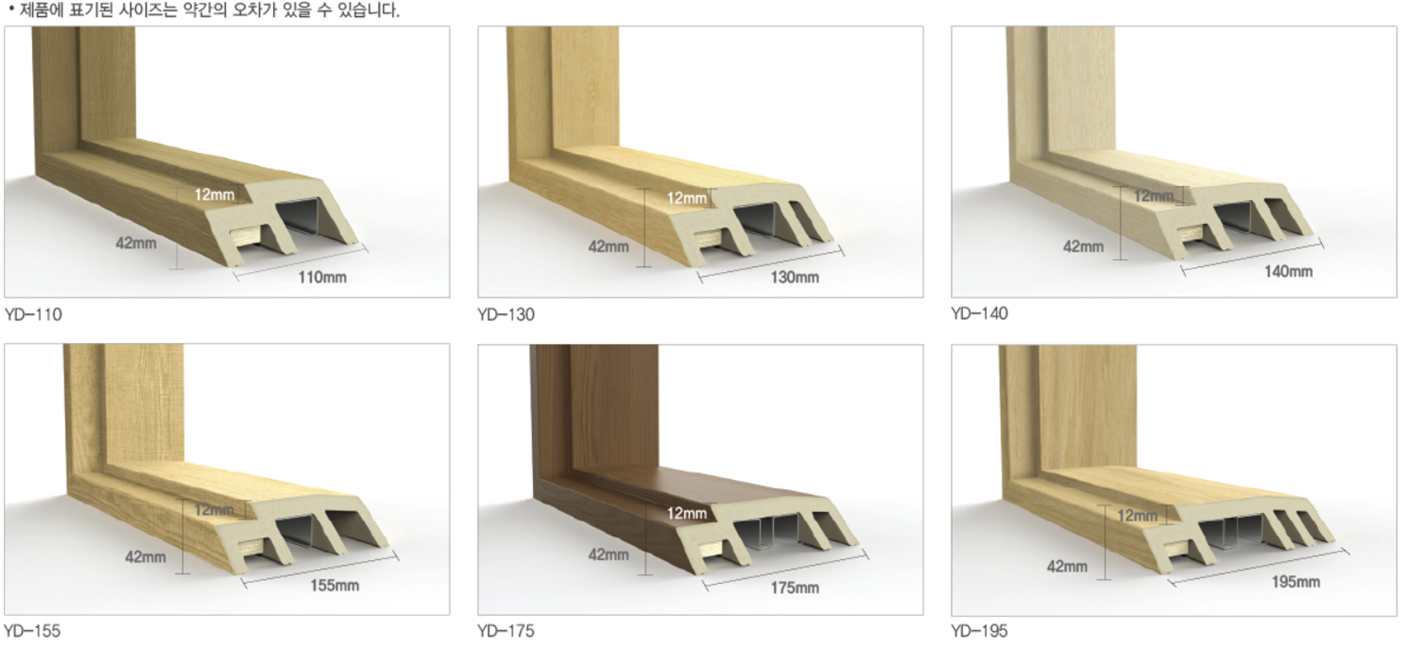 • 제품에 표기된 사이즈는 약간의 오차가 있을 수 있습니다.

12mm
42mm
110mm
YD-110

12mm
42mm
130mm
YD-130

12mm
42mm
140mm
YD-140

12mm
42mm
155mm
YD-155

12mm
42mm
175mm
YD-175

12mm
42mm
195mm
YD-195